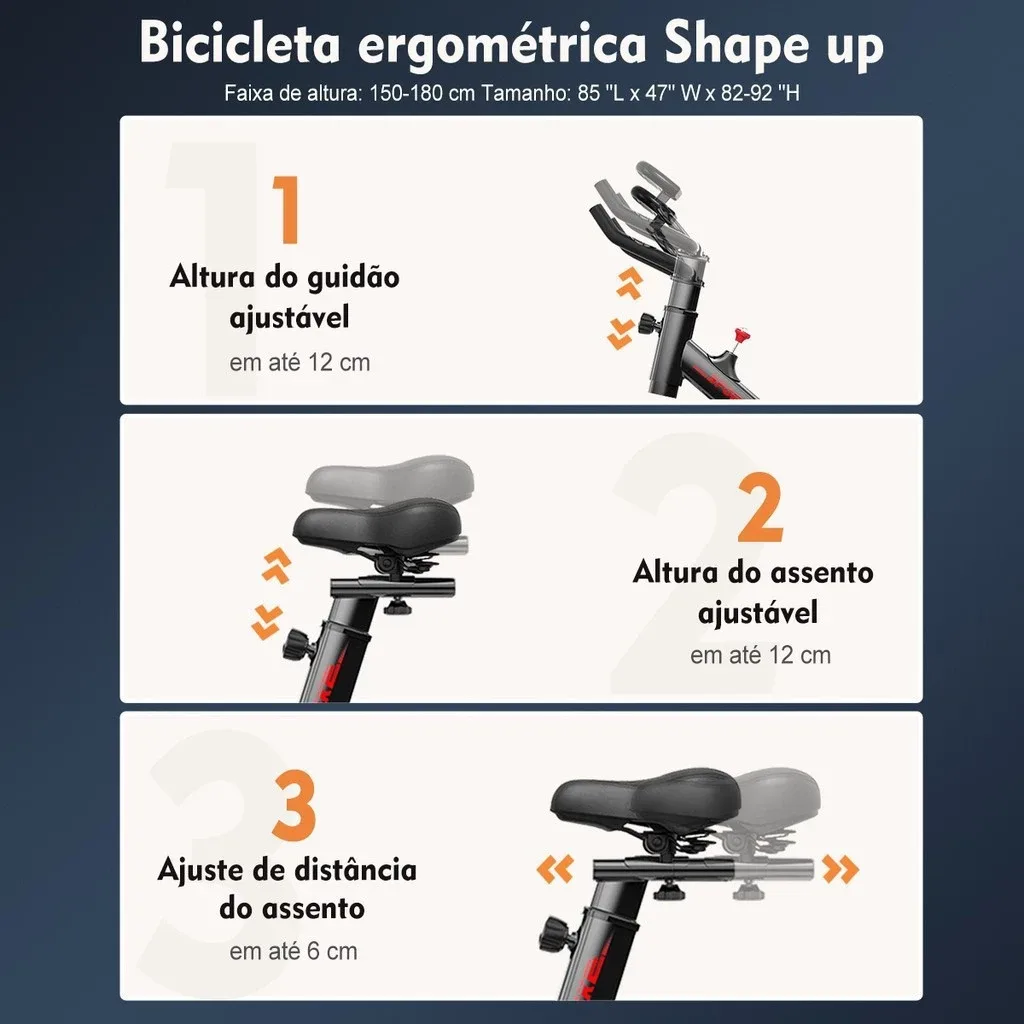 Bicicleta ergométrica Shape up

Faixa de altura: 150-180 cm Tamanho: 85 "L x 47" W x 82-92 "H

1

Altura do guidão ajustável

em até 12 cm

2

Altura do assento ajustável

em até 12 cm

3

Ajuste de distância do assento

em até 6 cm