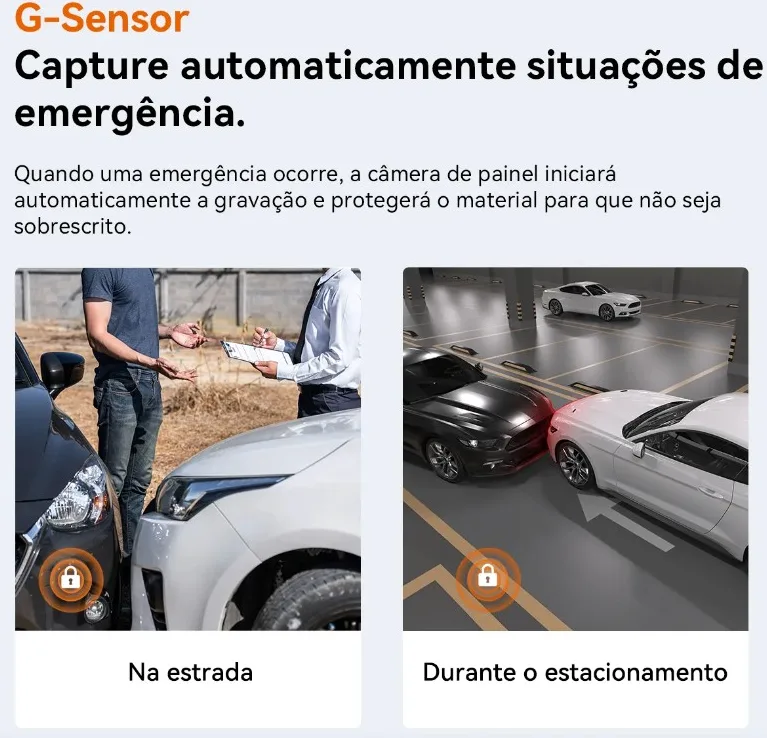 G-Sensor

Capture automaticamente situações de emergência.

Quando uma emergência ocorre, a câmera de painel iniciará automaticamente a gravação e protegerá o material para que não seja sobrescrito.

Na estrada

Durante o estacionamento